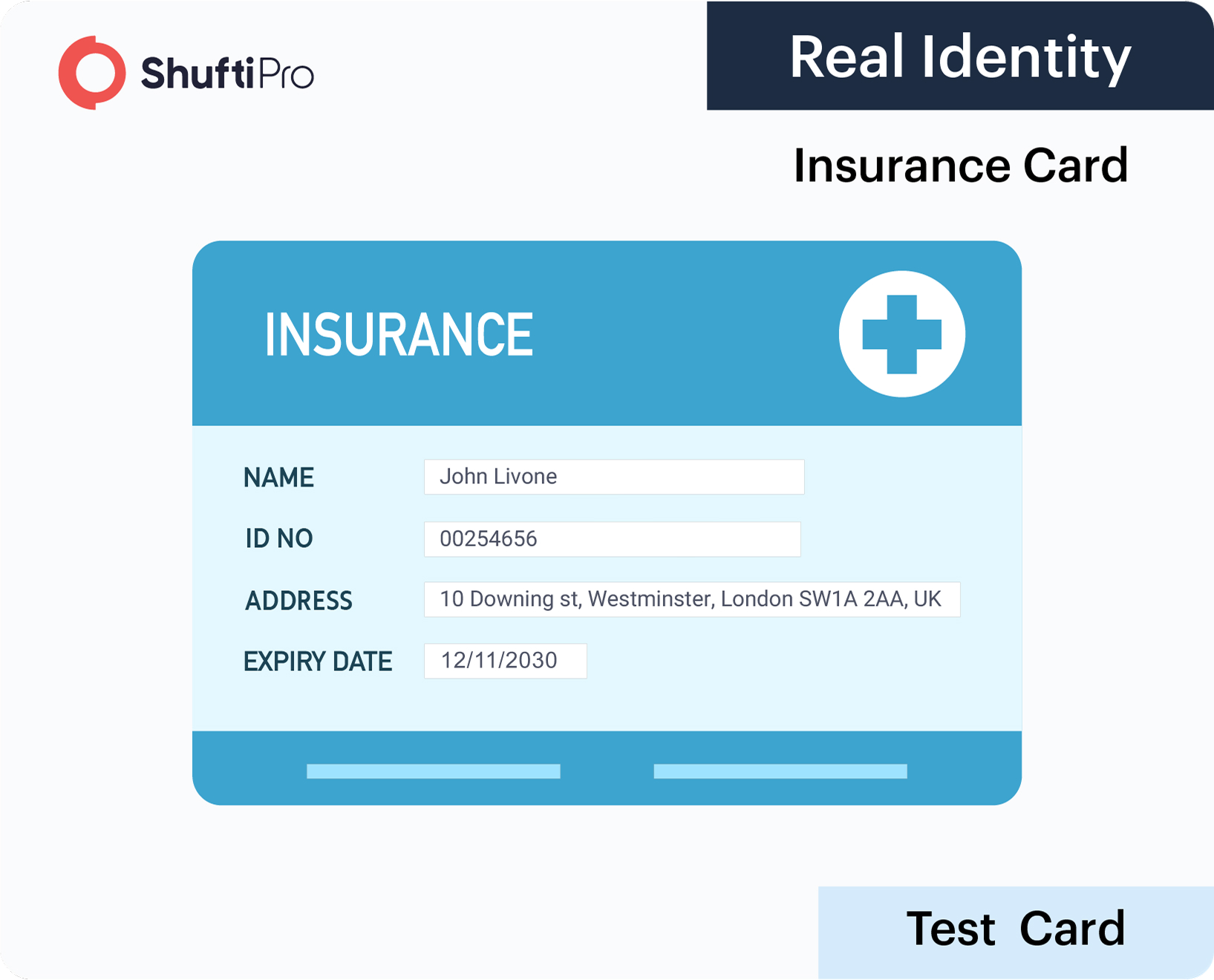 ShuftiPro

Real Identity

Insurance Card

INSURANCE

NAME
John Livone

ID NO
00254656

ADDRESS
10 Downing st, Westminster, London SW1A 2AA, UK

EXPIRY DATE
12/11/2030

Test Card